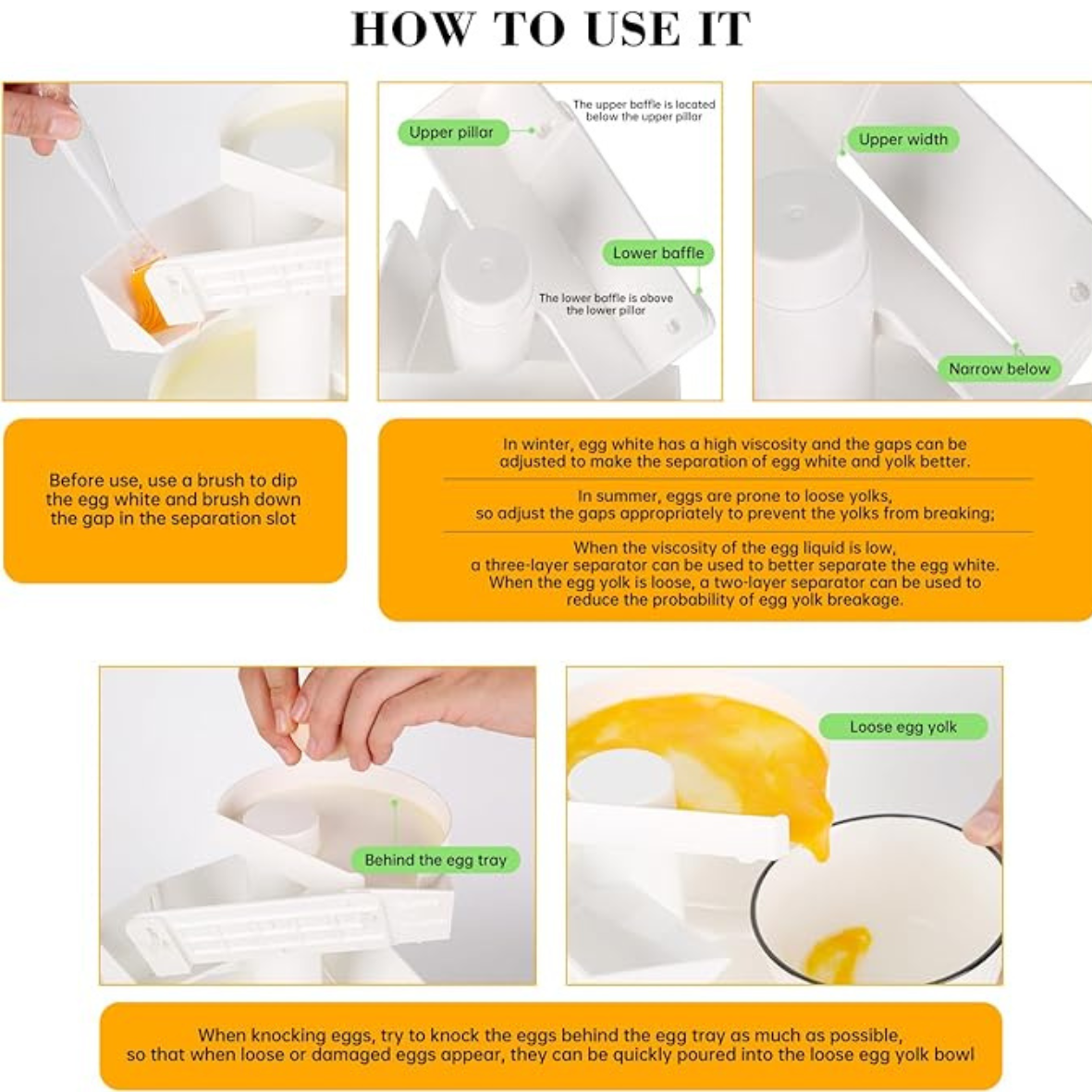 HOW TO USE IT

Upper pillar

The upper baffle is located below the upper pillar

Lower baffle

The lower baffle is above the lower pillar

Upper width

Narrow below

Before use, use a brush to dip the egg white and brush down the gap in the separation slot

In winter, egg white has a high viscosity and the gaps can be adjusted to make the separation of egg white and yolk better.

In summer, eggs are prone to loose yolks, so adjust the gaps appropriately to prevent the yolks from breaking;

When the viscosity of the egg liquid is low, a three-layer separator can be used to better separate the egg white. When the egg yolk is loose, a two-layer separator can be used to reduce the probability of egg yolk breakage.

Behind the egg tray

Loose egg yolk

When knocking eggs, try to knock the eggs behind the egg tray as much as possible, so that when loose or damaged eggs appear, they can be quickly poured into the loose egg yolk bowl